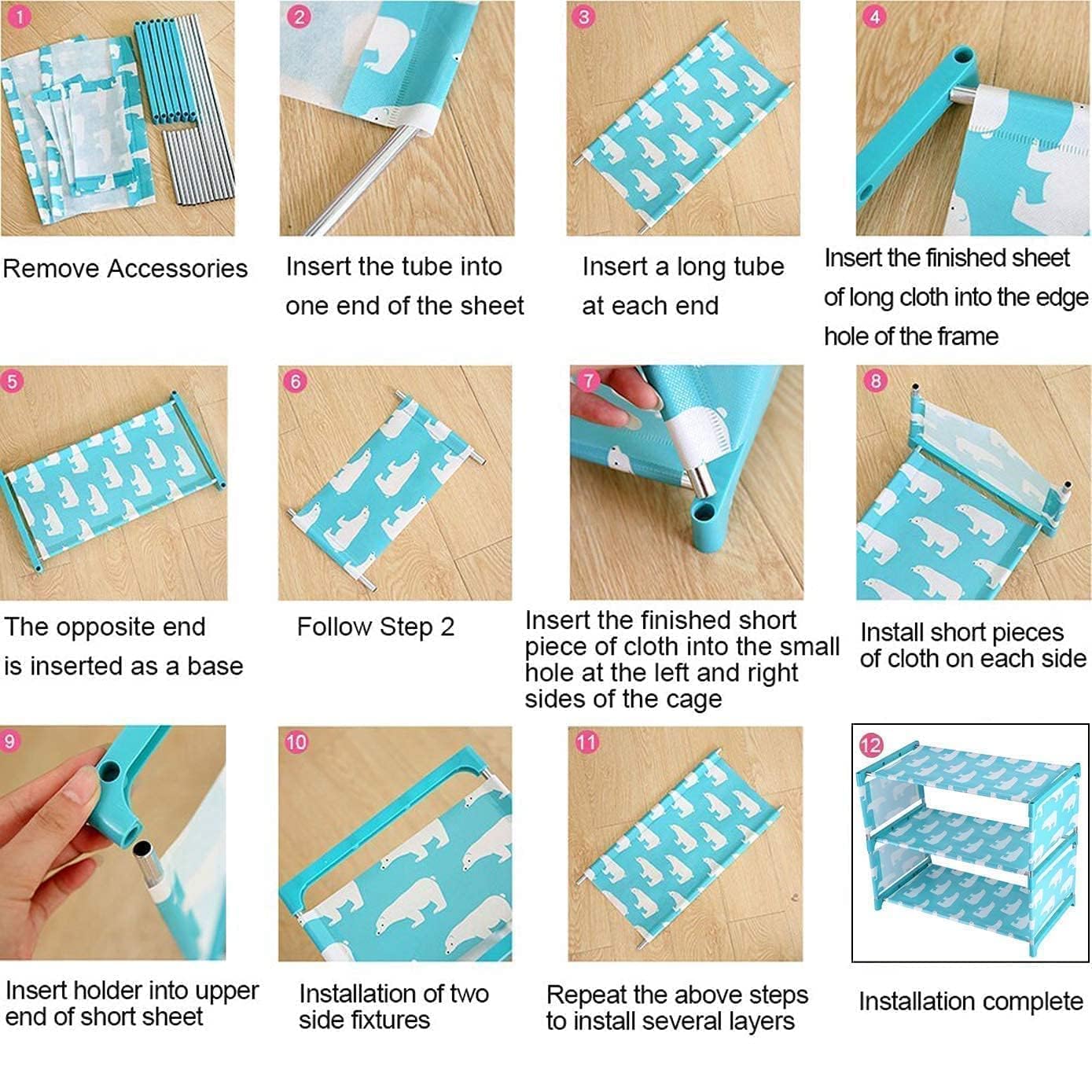 1
Remove Accessories

2
Insert the tube into one end of the sheet

3
Insert a long tube at each end

4
Insert the finished sheet of long cloth into the edge hole of the frame

5
The opposite end is inserted as a base

6
Follow Step 2

7
Insert the finished short piece of cloth into the small hole at the left and right sides of the cage

8
Install short pieces of cloth on each side

9
Insert holder into upper end of short sheet

10
Installation of two side fixtures

11
Repeat the above steps to install several layers

12
Installation complete